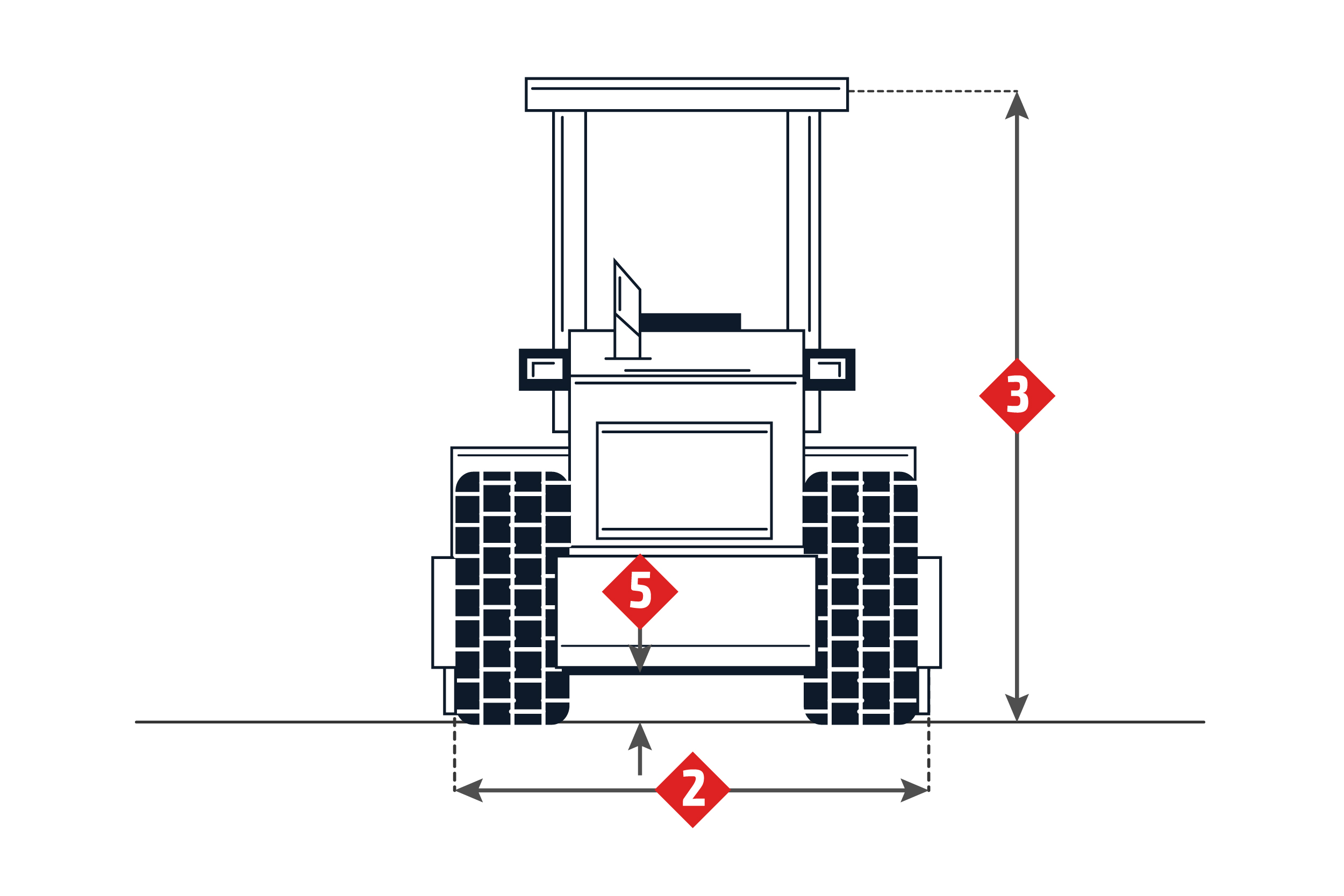 3
5
2